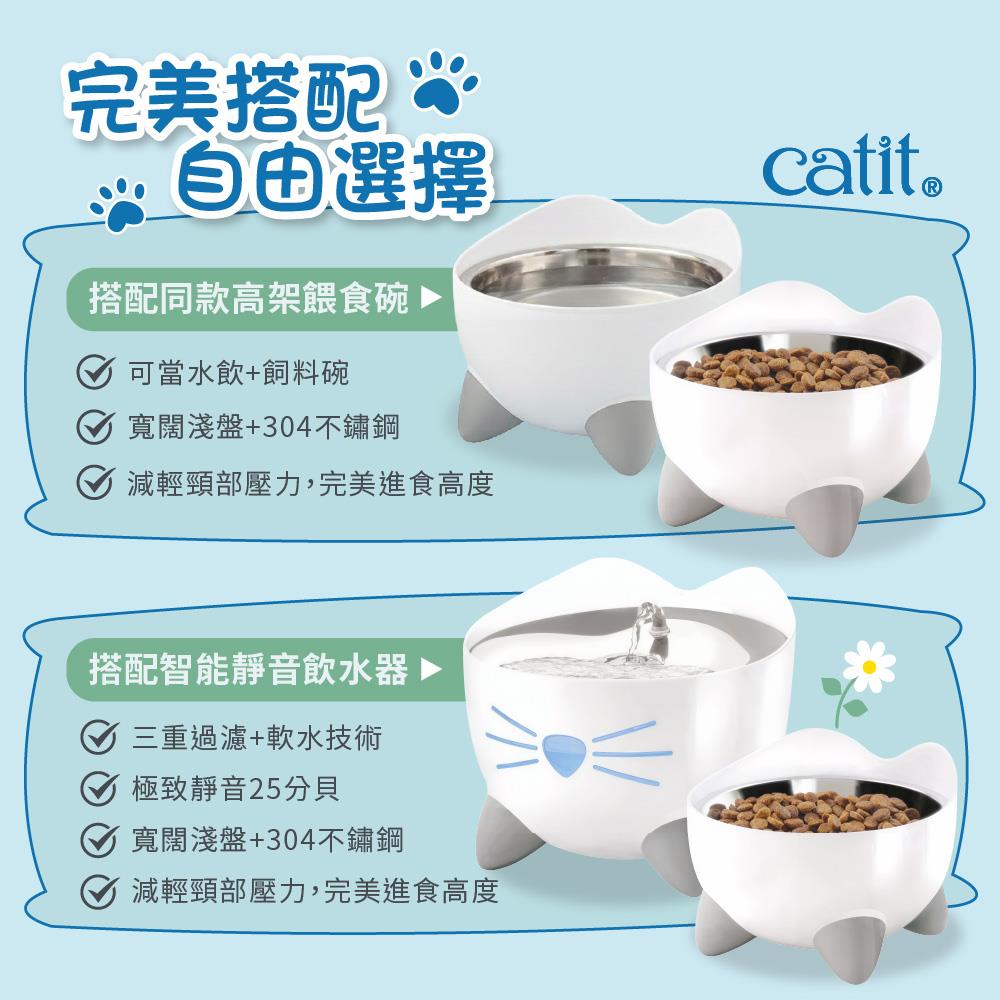 完美搭配
自由選擇

catit®

搭配同款高架餵食碗 ▶

可當水飲+飼料碗

寬闊淺盤+304不鏽鋼

減輕頸部壓力,完美進食高度

搭配智能靜音飲水器 ▶

三重過濾+軟水技術

極致靜音25分貝

寬闊淺盤+304不鏽鋼

減輕頸部壓力,完美進食高度