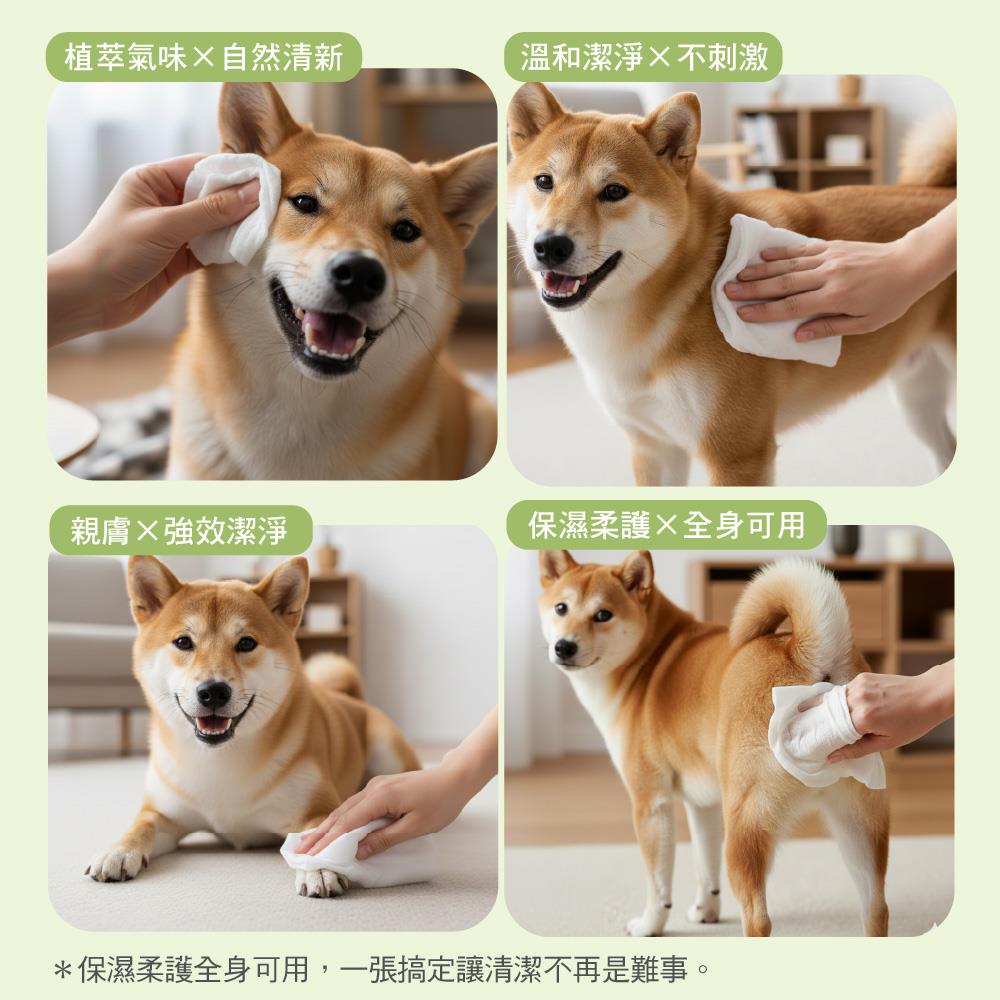 植萃氣味×自然清新

溫和潔淨×不刺激

親膚×強效潔淨

保濕柔護×全身可用

＊保濕柔護全身可用，一張搞定讓清潔不再是難事。